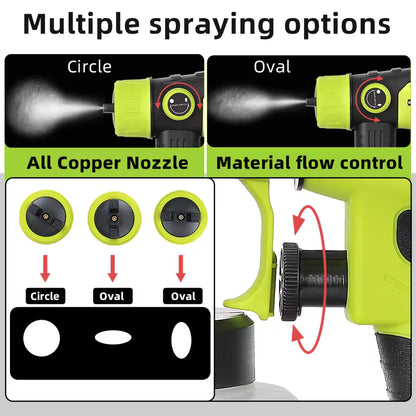 Multiple spraying options

Circle

Oval

All Copper Nozzle

Material flow control

Circle

Oval

Oval