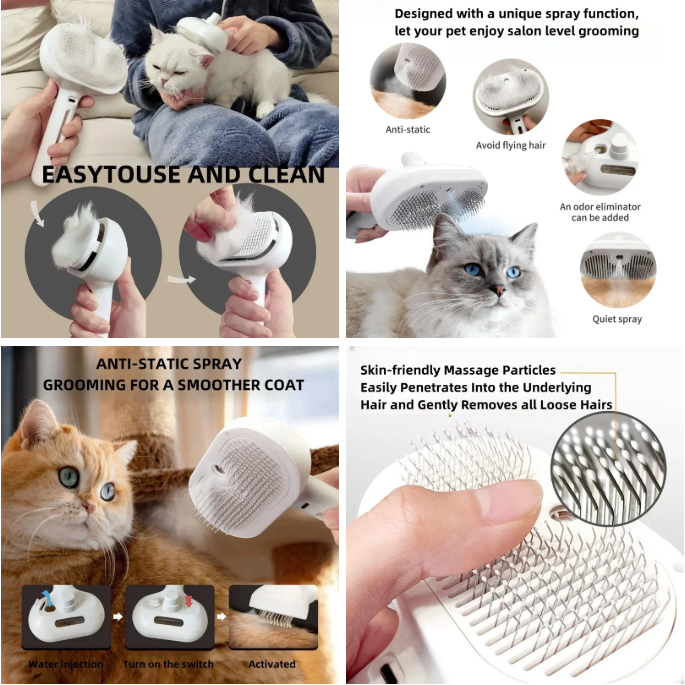 EASYTOUSE AND CLEAN

Designed with a unique spray function, let your pet enjoy salon level grooming

Anti-static

Avoid flying hair

An odor eliminator can be added

Quiet spray

ANTI-STATIC SPRAY GROOMING FOR A SMOOTHER COAT

Water injection

Turn on the switch

Activated

Skin-friendly Massage Particles Easily Penetrates Into the Underlying Hair and Gently Removes all Loose Hairs