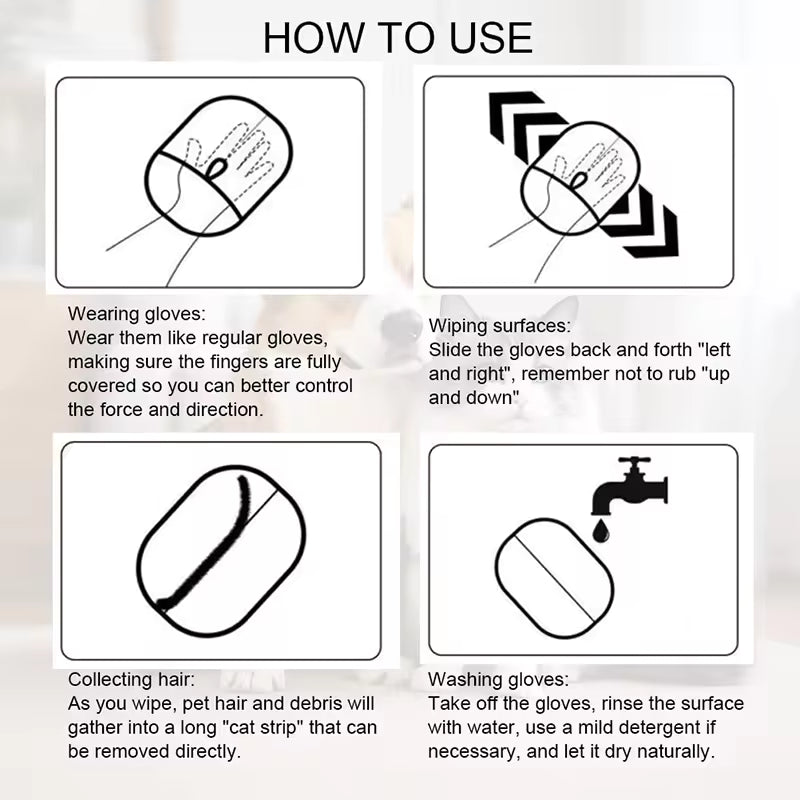 HOW TO USE

Wearing gloves:
Wear them like regular gloves, making sure the fingers are fully covered so you can better control the force and direction.

Wiping surfaces:
Slide the gloves back and forth "left and right", remember not to rub "up and down"

Collecting hair:
As you wipe, pet hair and debris will gather into a long "cat strip" that can be removed directly.

Washing gloves:
Take off the gloves, rinse the surface with water, use a mild detergent if necessary, and let it dry naturally.